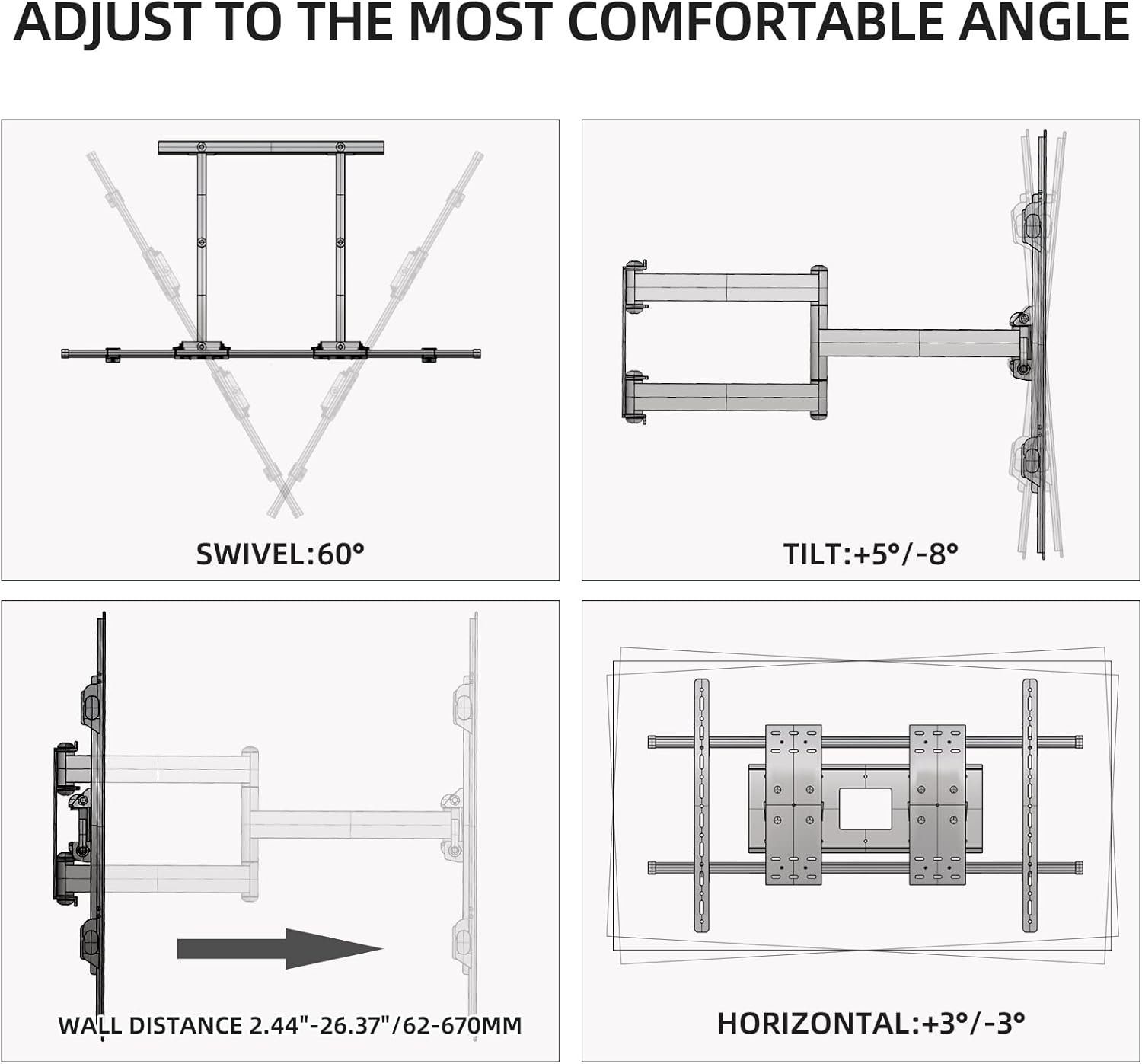 ADJUST TO THE MOST COMFORTABLE ANGLE

SWIVEL:60°

TILT:+5°/-8°

WALL DISTANCE 2.44"-26.37"/62-670MM

HORIZONTAL:+3°/-3°