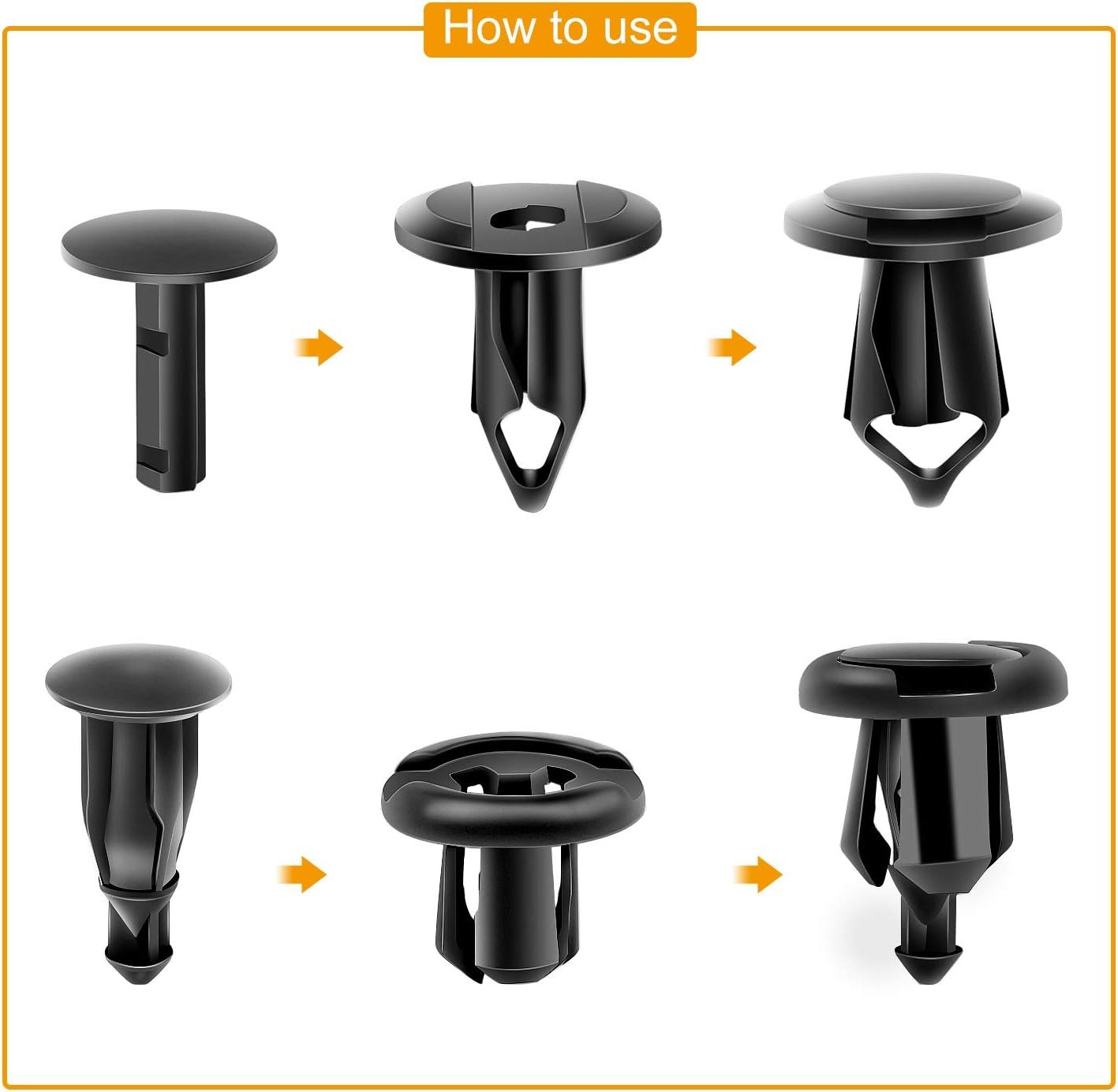 How to use